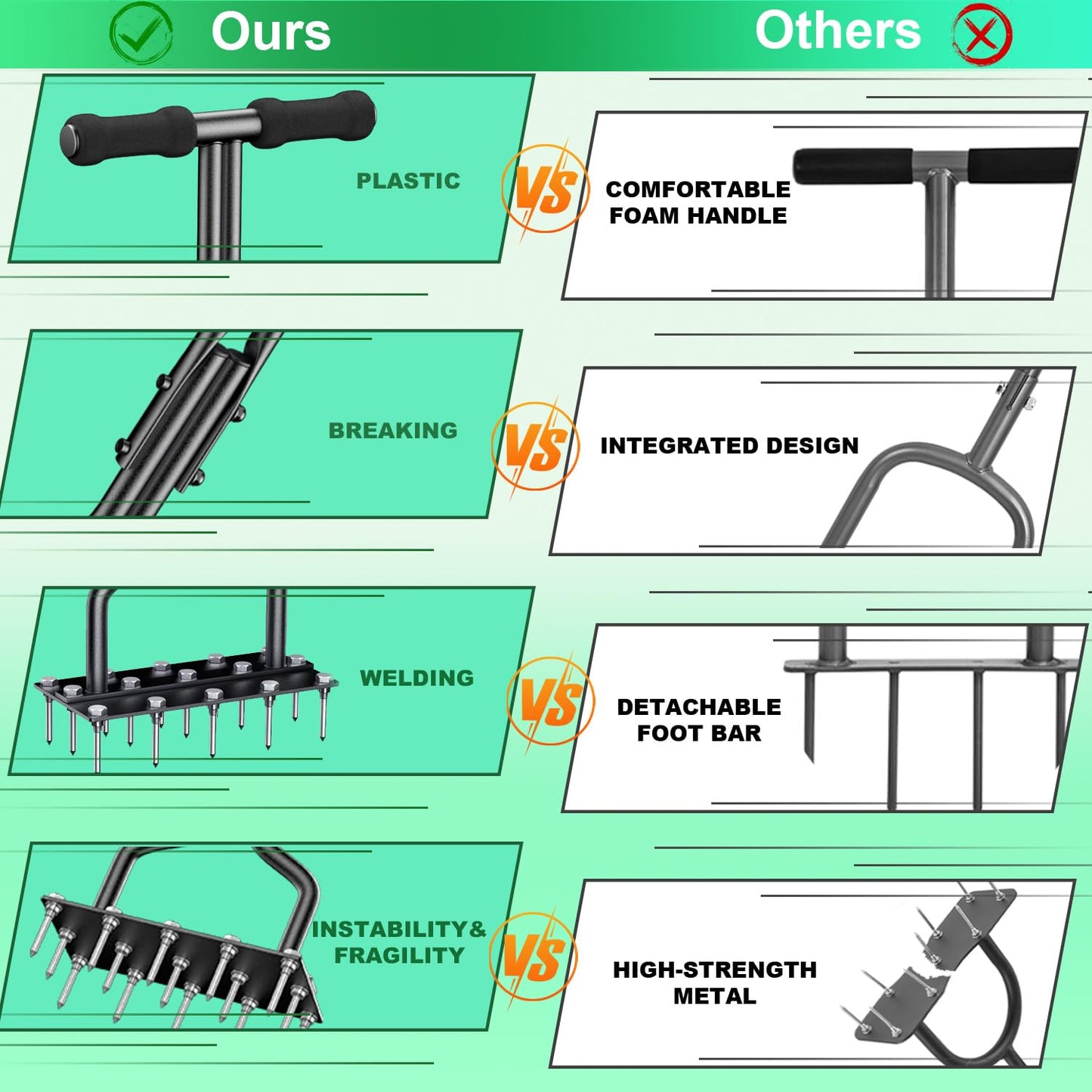 Ours

Others

PLASTIC

VS

COMFORTABLE FOAM HANDLE

BREAKING

VS

INTEGRATED DESIGN

WELDING

VS

DETACHABLE FOOT BAR

INSTABILITY& FRAGILITY

VS

HIGH-STRENGTH METAL