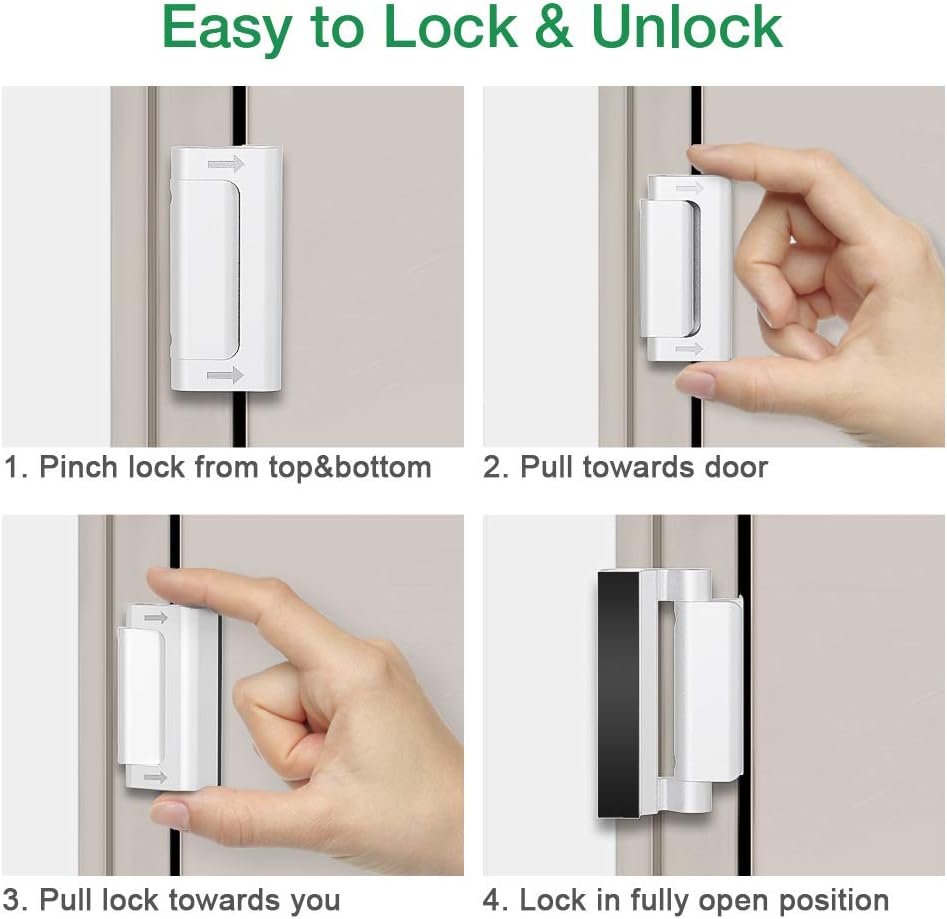 Easy to Lock & Unlock

1. Pinch lock from top&bottom

2. Pull towards door

3. Pull lock towards you

4. Lock in fully open position