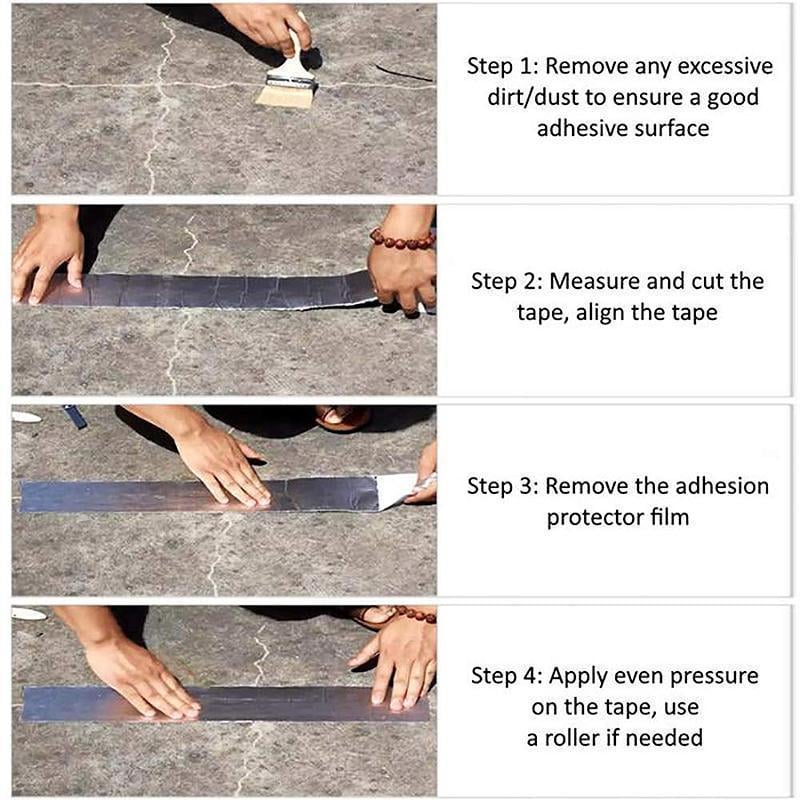 Step 1: Remove any excessive dirt/dust to ensure a good adhesive surface

Step 2: Measure and cut the tape, align the tape

Step 3: Remove the adhesion protector film

Step 4: Apply even pressure on the tape, use a roller if needed