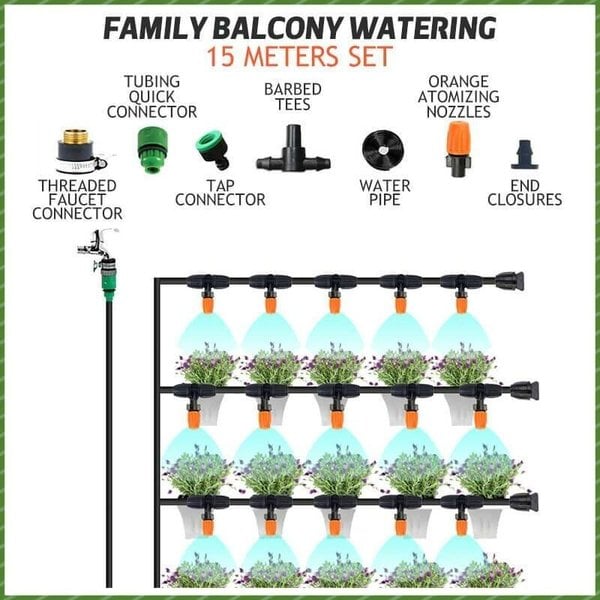 FAMILY BALCONY WATERING
15 METERS SET

TUBING QUICK CONNECTOR

BARBED TEES

ORANGE ATOMIZING NOZZLES

THREADED FAUCET CONNECTOR

TAP CONNECTOR

WATER PIPE

END CLOSURES