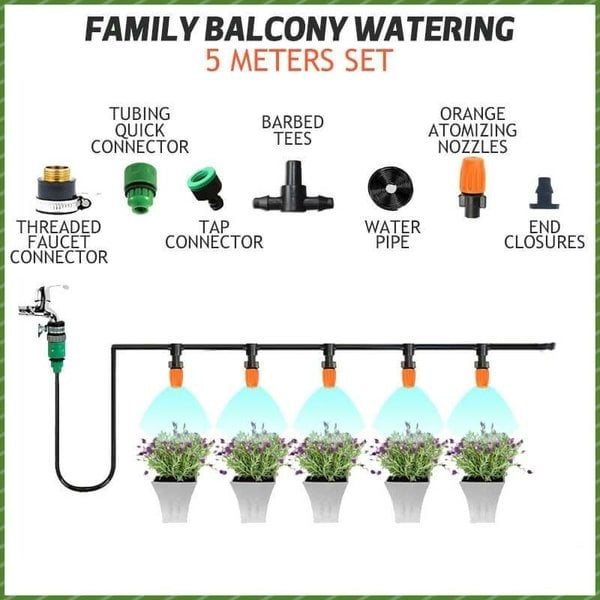 FAMILY BALCONY WATERING
5 METERS SET

TUBING QUICK CONNECTOR

BARBED TEES

ORANGE ATOMIZING NOZZLES

THREADED FAUCET CONNECTOR

TAP CONNECTOR

WATER PIPE

END CLOSURES