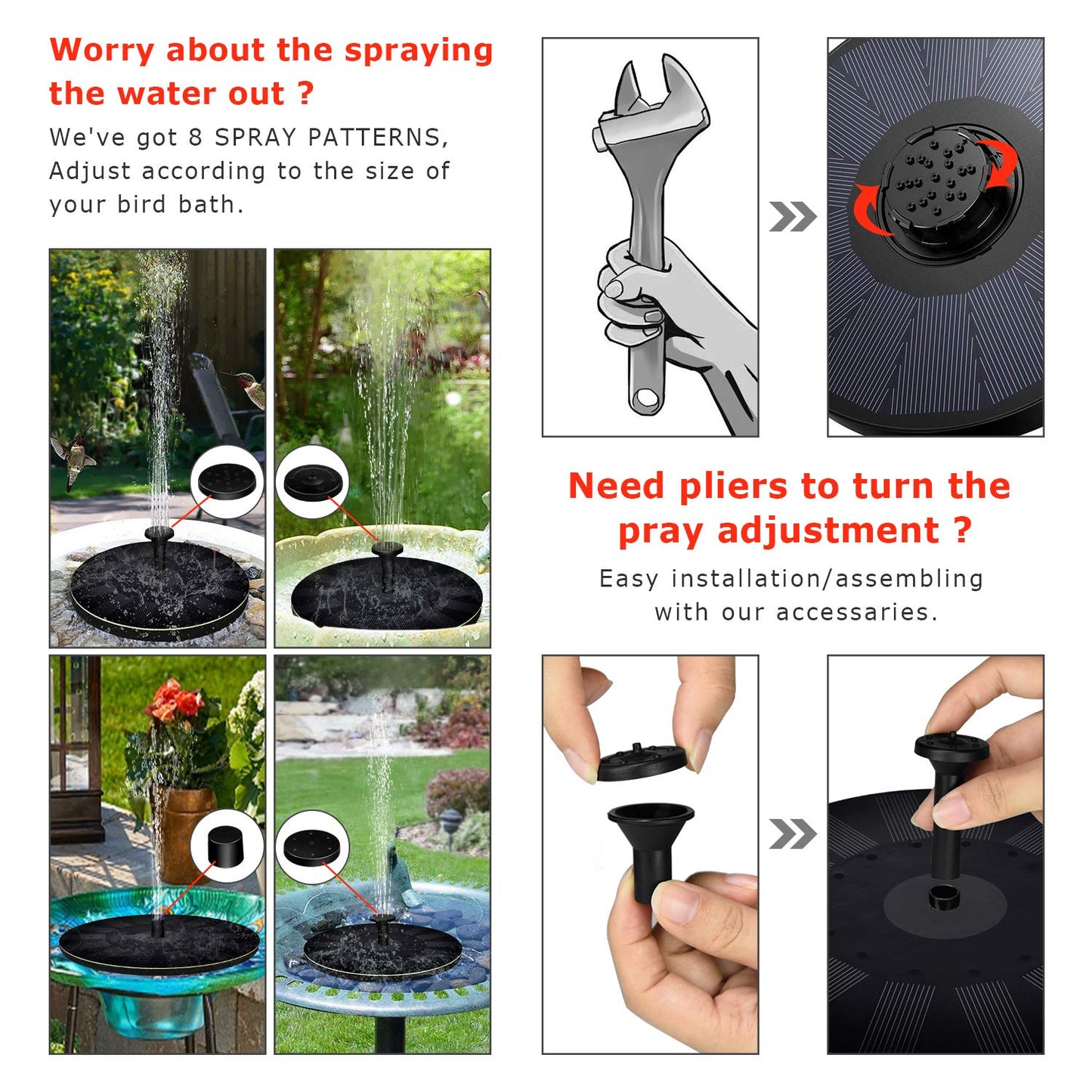 Worry about the spraying the water out ?

We've got 8 SPRAY PATTERNS, Adjust according to the size of your bird bath.

Need pliers to turn the pray adjustment ?

Easy installation/assembling with our accessaries.