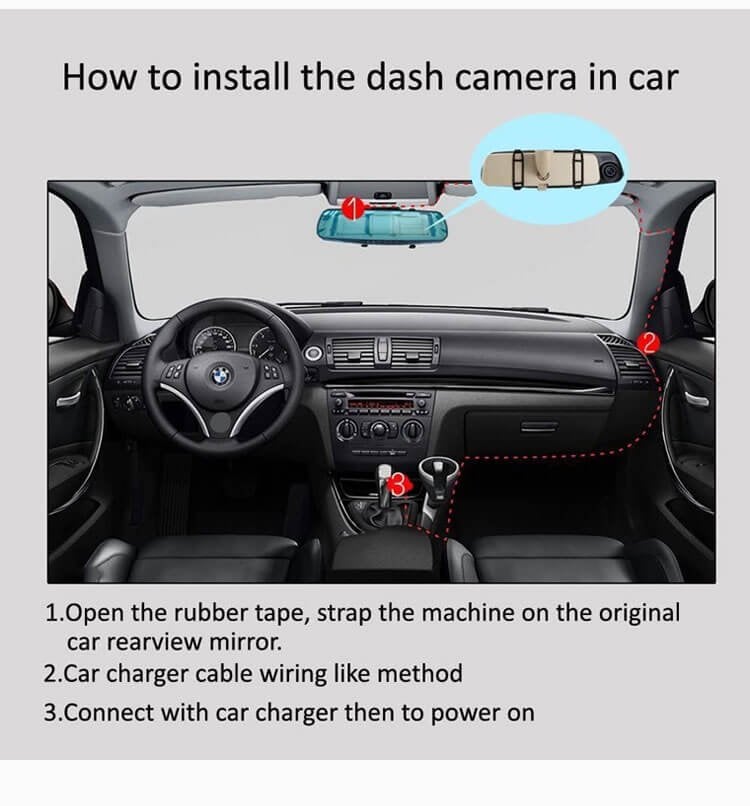 How to install the dash camera in car

1

2

3

1.Open the rubber tape, strap the machine on the original car rearview mirror.

2.Car charger cable wiring like method

3.Connect with car charger then to power on