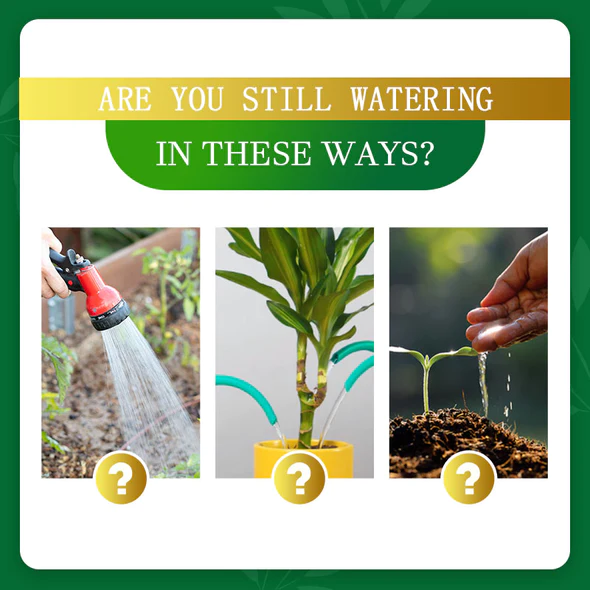 ARE YOU STILL WATERING
IN THESE WAYS?

?

?

?