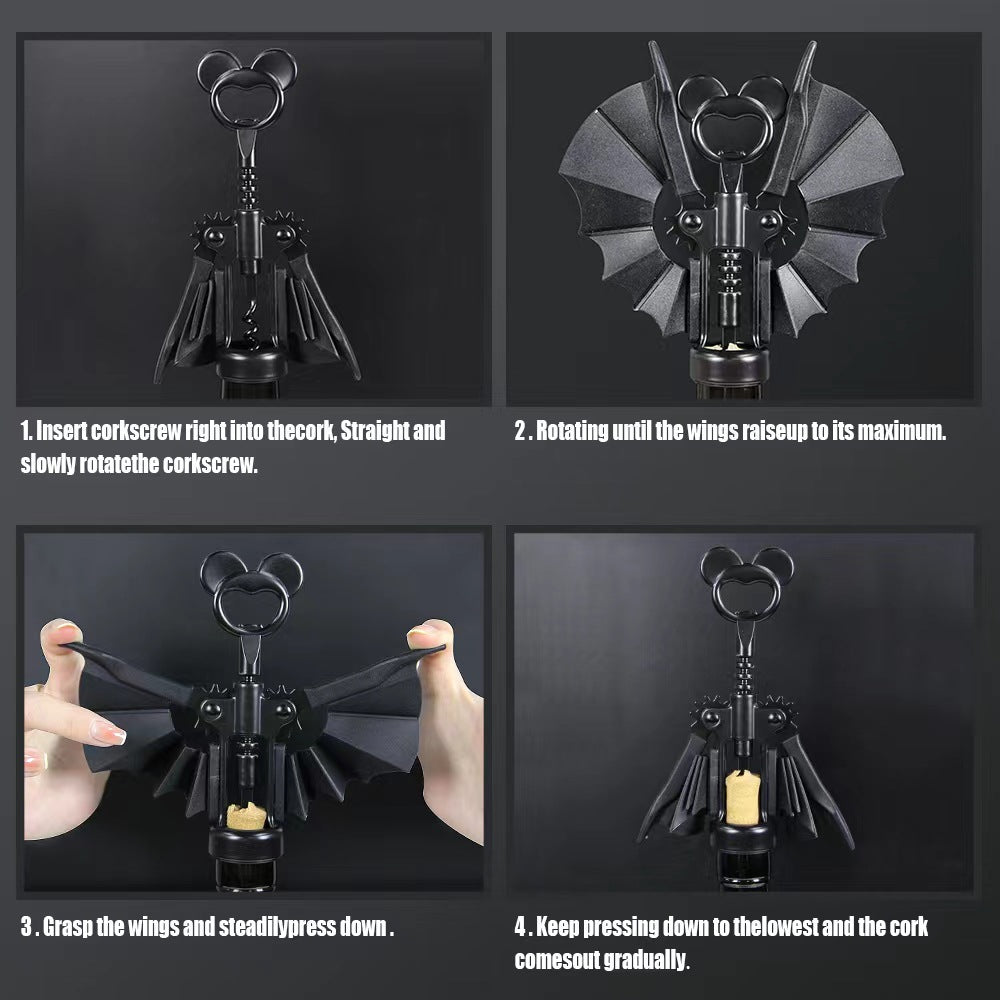 1. Insert corkscrew right into thecork, Straight and slowly rotatethe corkscrew.

2 . Rotating until the wings raiseup to its maximum.

3 . Grasp the wings and steadilypress down .

4 . Keep pressing down to thelowest and the cork comesout gradually.