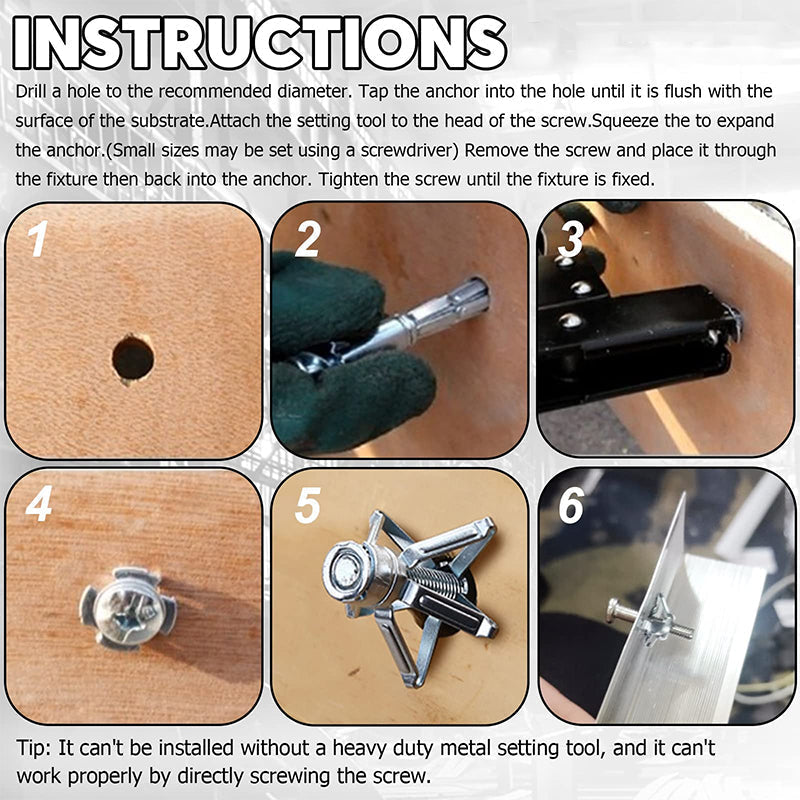 INSTRUCTIONS

Drill a hole to the recommended diameter. Tap the anchor into the hole until it is flush with the surface of the substrate.Attach the setting tool to the head of the screw.Squeeze the to expand the anchor.(Small sizes may be set using a screwdriver) Remove the screw and place it through the fixture then back into the anchor. Tighten the screw until the fixture is fixed.

1

2

3

4

5

6

Tip: It can't be installed without a heavy duty metal setting tool, and it can't work properly by directly screwing the screw.