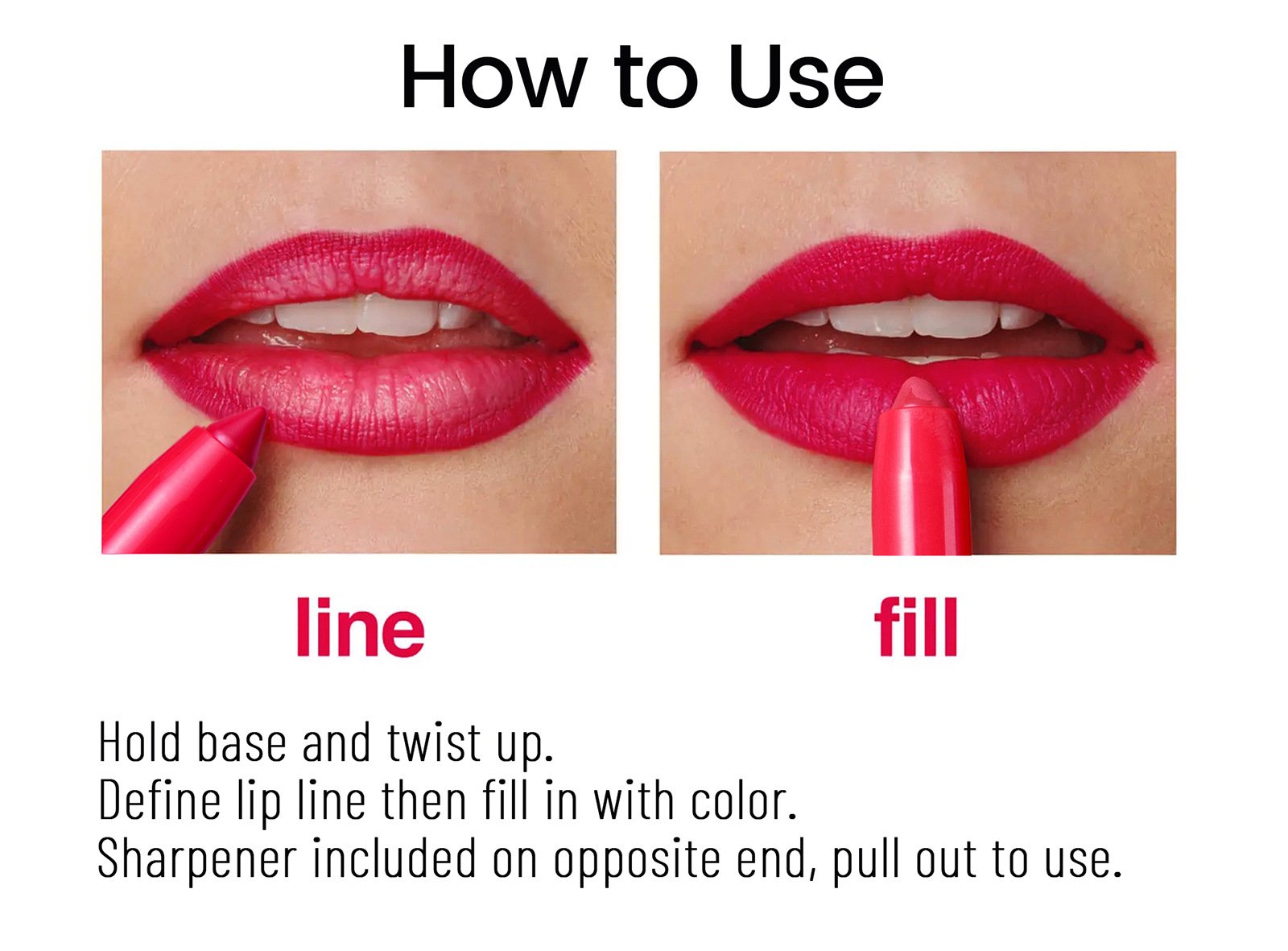 How to Use

line

fill

Hold base and twist up.
Define lip line then fill in with color.
Sharpener included on opposite end, pull out to use.