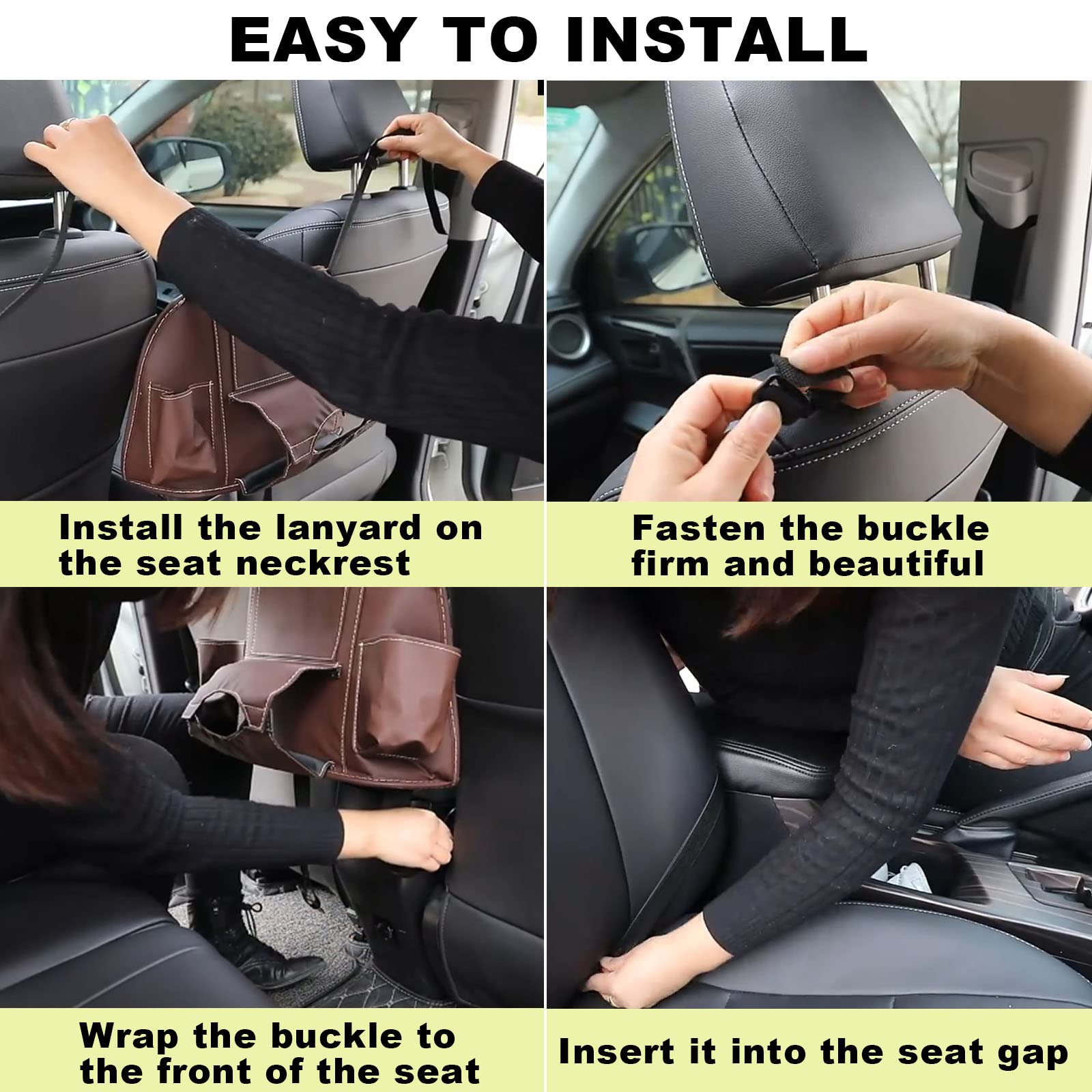 EASY TO INSTALL

Install the lanyard on the seat neckrest

Fasten the buckle firm and beautiful

Wrap the buckle to the front of the seat

Insert it into the seat gap