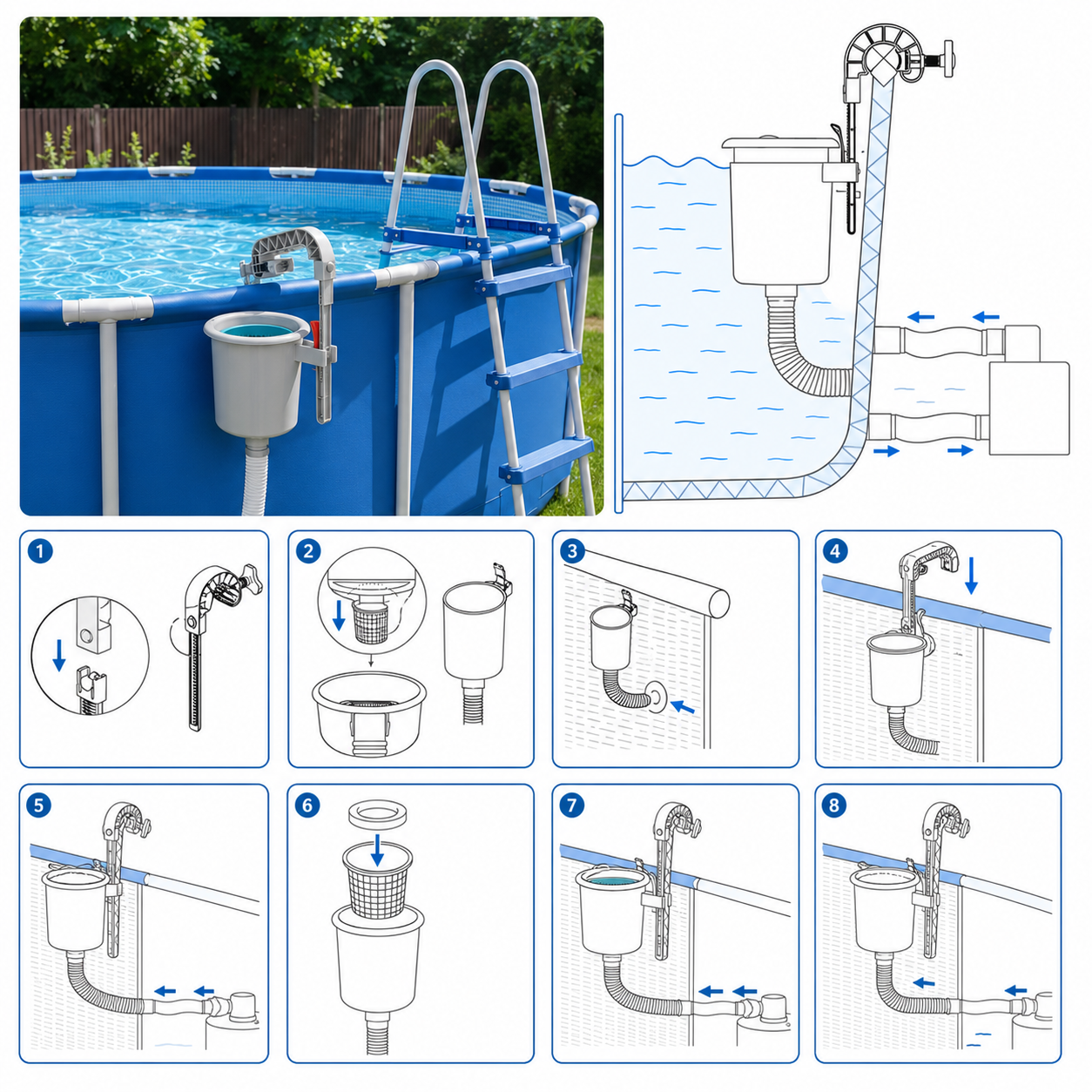 1

2

3

4

5

6

7

8