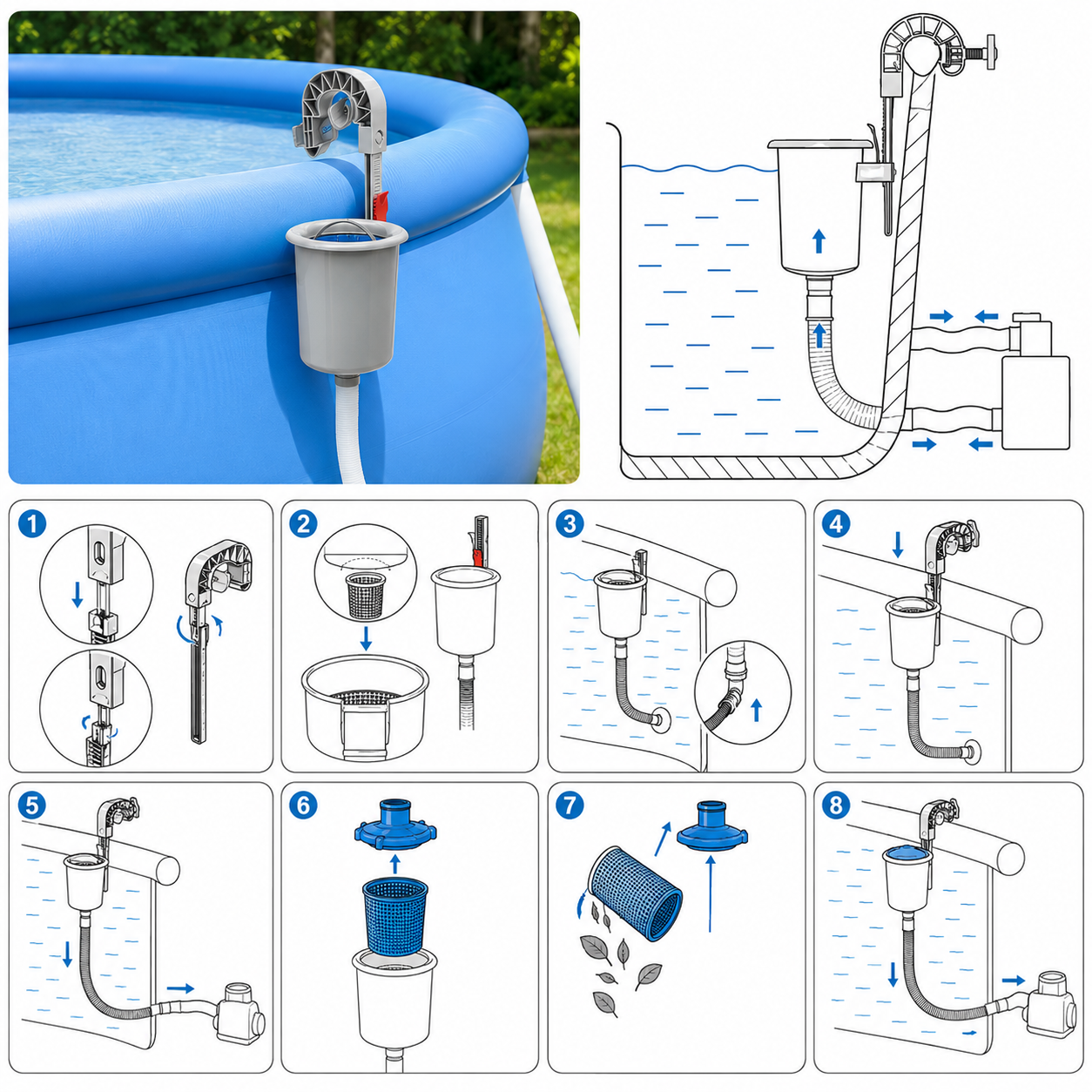 1
2
3
4
5
6
7
8