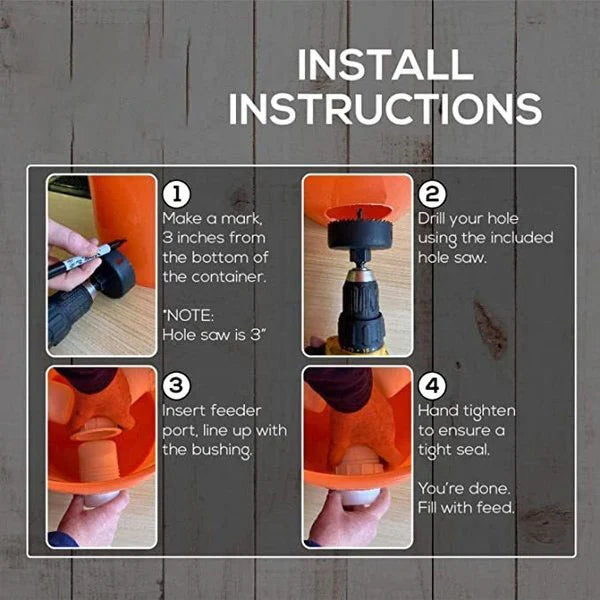 INSTALL INSTRUCTIONS

1
Make a mark, 3 inches from the bottom of the container.

*NOTE: Hole saw is 3"

2
Drill your hole using the included hole saw.

3
Insert feeder port, line up with the bushing.

4
Hand tighten to ensure a tight seal.

You're done. Fill with feed.