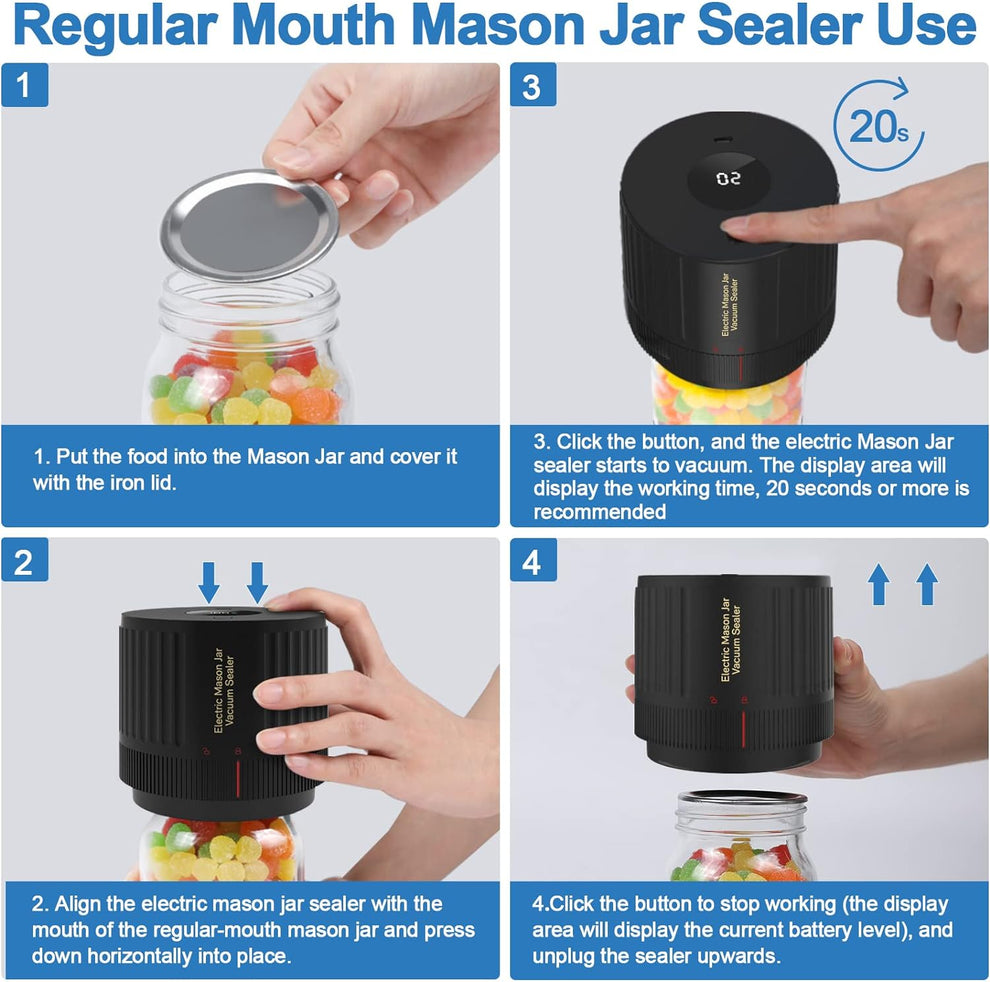 Regular Mouth Mason Jar Sealer Use

1

1. Put the food into the Mason Jar and cover it with the iron lid.

3

20s

02

Electric Mason Jar Vacuum Sealer

3. Click the button, and the electric Mason Jar sealer starts to vacuum. The display area will display the working time, 20 seconds or more is recommended

2

Electric Mason Jar Vacuum Sealer

2. Align the electric mason jar sealer with the mouth of the regular-mouth mason jar and press down horizontally into place.

4

Electric Mason Jar Vacuum Sealer

4.Click the button to stop working (the display area will display the current battery level), and unplug the sealer upwards.