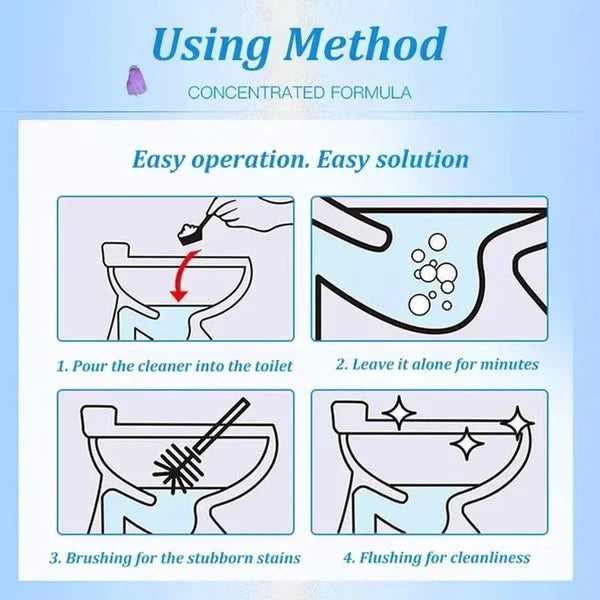 Using Method

CONCENTRATED FORMULA

Easy operation. Easy solution

1. Pour the cleaner into the toilet

2. Leave it alone for minutes

3. Brushing for the stubborn stains

4. Flushing for cleanliness