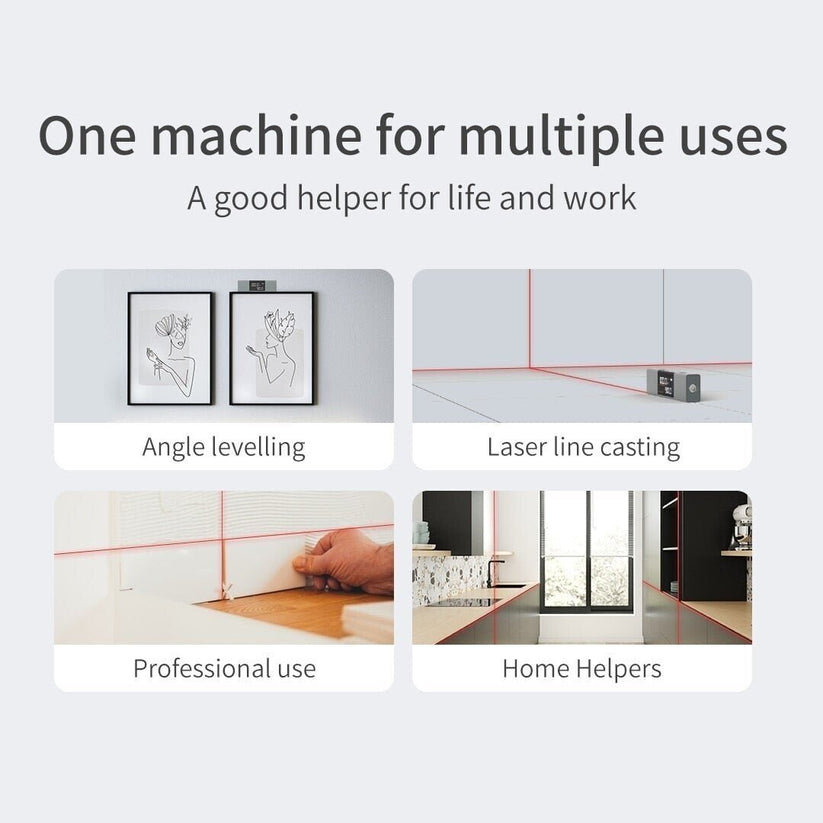 One machine for multiple uses

A good helper for life and work

Angle levelling

Laser line casting

Professional use

Home Helpers