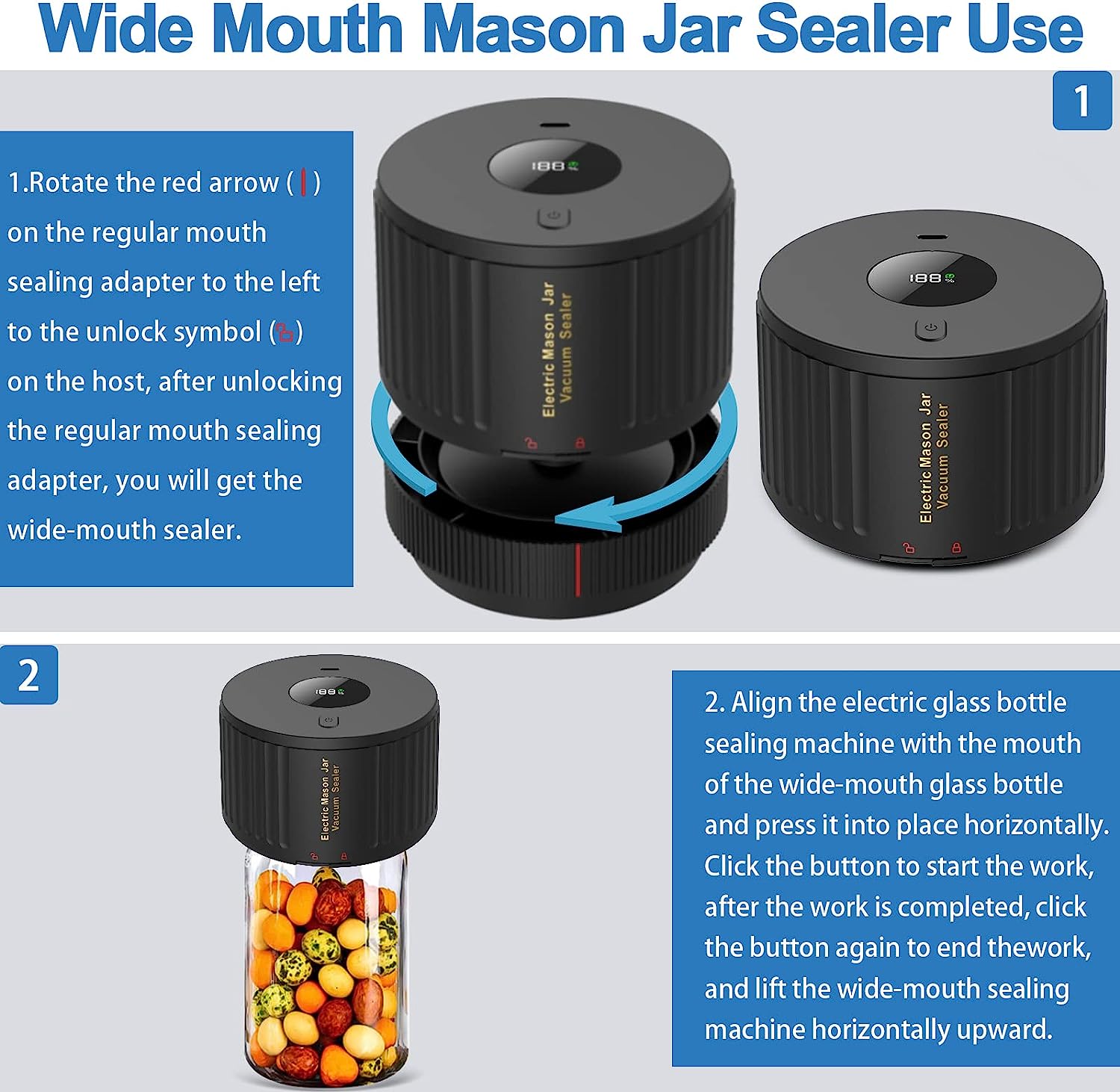 Wide Mouth Mason Jar Sealer Use

1

1.Rotate the red arrow ( | ) on the regular mouth sealing adapter to the left to the unlock symbol ( ) on the host, after unlocking the regular mouth sealing adapter, you will get the wide-mouth sealer.

188

Electric Mason Jar
Vacuum Sealer

188

Electric Mason Jar
Vacuum Sealer

2

188

Electric Mason Jar
Vacuum Sealer

2. Align the electric glass bottle sealing machine with the mouth of the wide-mouth glass bottle and press it into place horizontally. Click the button to start the work, after the work is completed, click the button again to end thework, and lift the wide-mouth sealing machine horizontally upward.